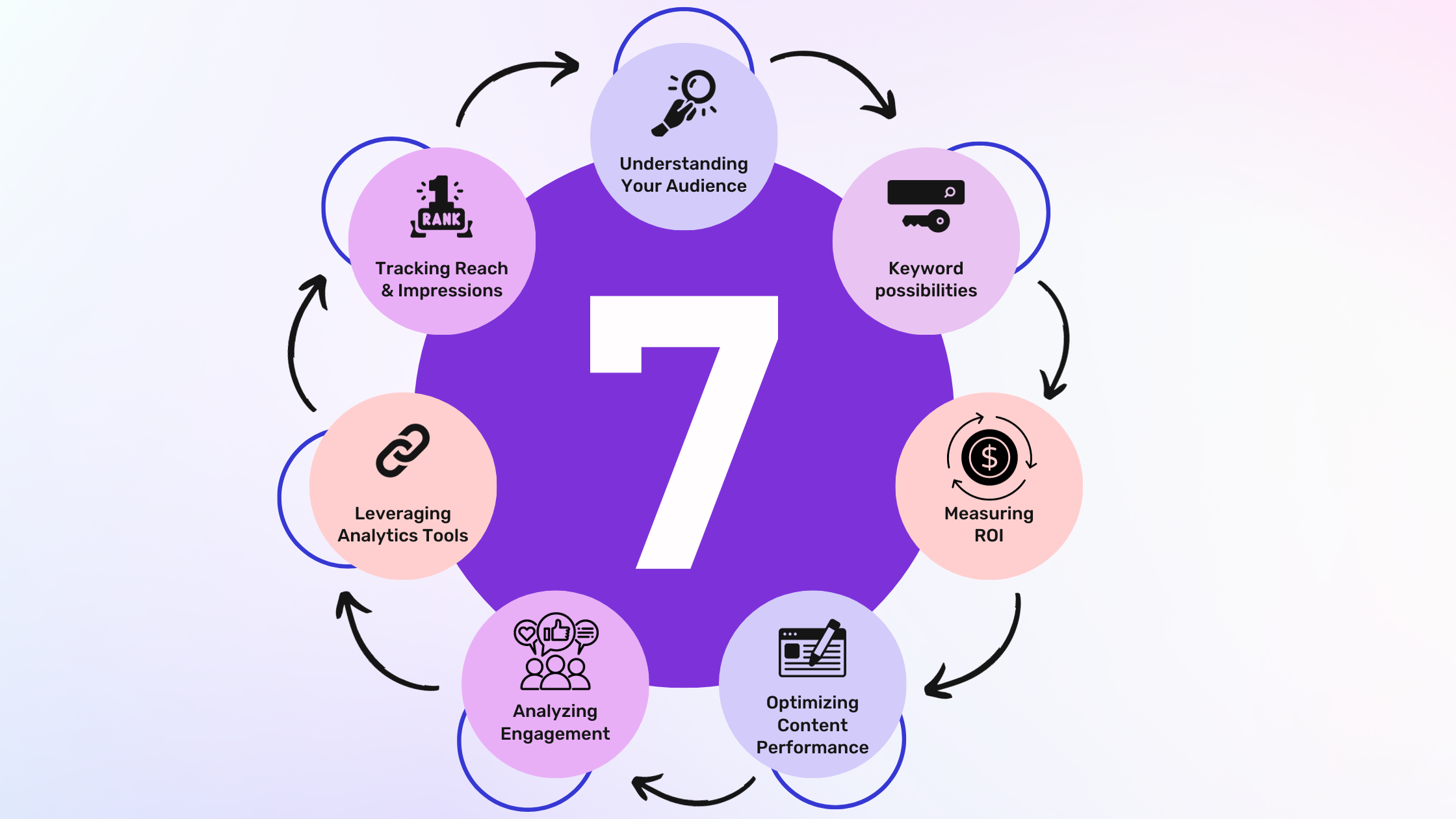 7

Understanding Your Audience

Keyword possibilities

$

Measuring ROI

Optimizing Content Performance

Analyzing Engagement

Leveraging Analytics Tools

1
RANK

Tracking Reach & Impressions